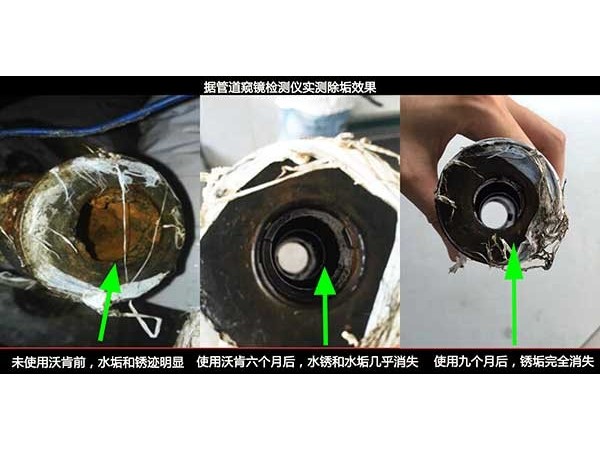 据管道窥镜检测仪实测除垢效果

未使用沃肯前，水垢和锈迹明显

使用沃肯六个月后，水锈和水垢几乎消失

使用九个月后，锈垢完全消失